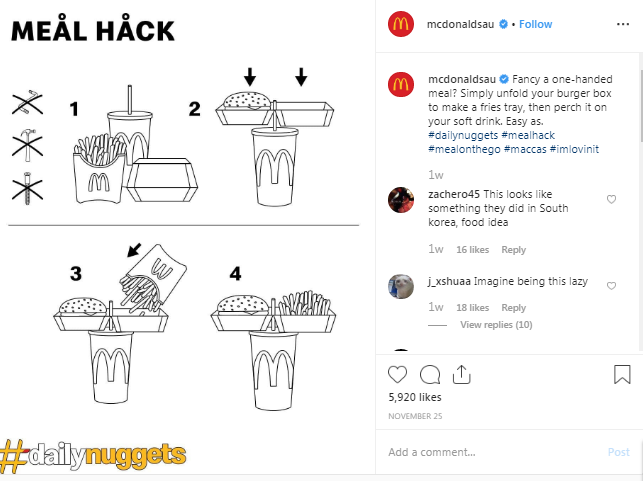 MEÅL HÅCK

1

2

3

4

#dailynuggets

mcdonaldsau • Follow

mcdonaldsau Fancy a one-handed meal? Simply unfold your burger box to make a fries tray, then perch it on your soft drink. Easy as. #dailynuggets #mealhack #mealonthego #maccas #imlovinit

1w

zachero45 This looks like something they did in South korea, food idea

1w 16 likes Reply

j_xshuaa Imagine being this lazy

1w 18 likes Reply

View replies (10)

5,920 likes

NOVEMBER 25

Add a comment...

Post